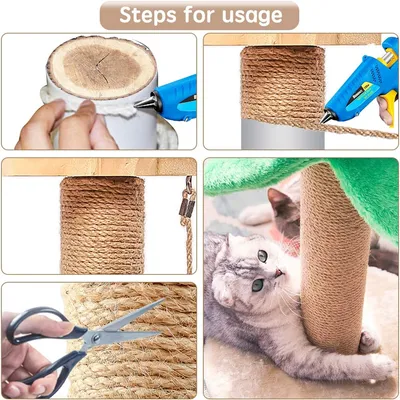 Steps for usage