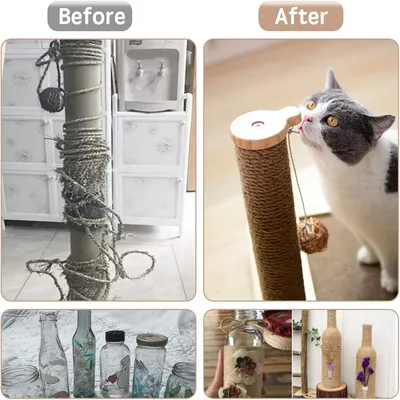 Before

After