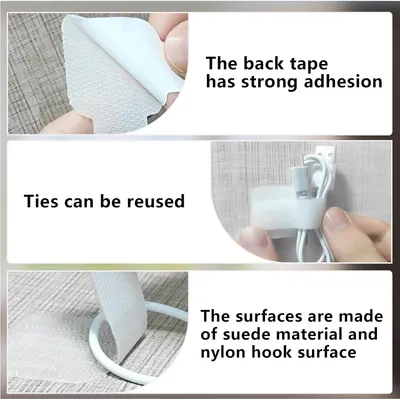 The back tape has strong adhesion

Ties can be reused

The surfaces are made of suede material and nylon hook surface