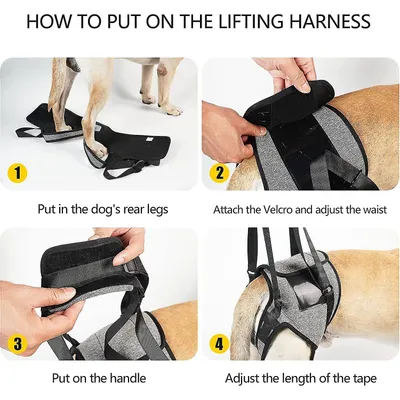 HOW TO PUT ON THE LIFTING HARNESS

1

Put in the dog's rear legs

2

Attach the Velcro and adjust the waist

3

Put on the handle

4

Adjust the length of the tape