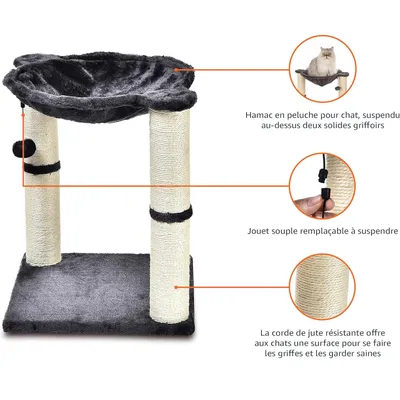 Hamac en peluche pour chat, suspendu au-dessus deux solides griffoirs

Jouet souple remplaçable à suspendre

La corde de jute résistante offre aux chats une surface pour se faire les griffes et les garder saines