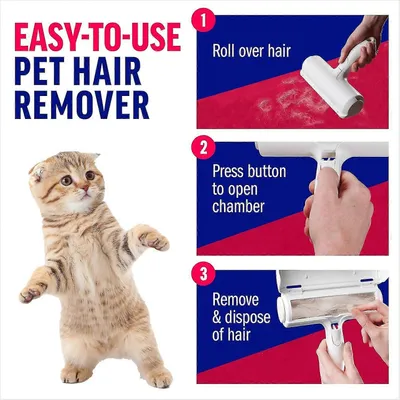 EASY-TO-USE PET HAIR REMOVER

1
Roll over hair

2
Press button to open chamber

3
Remove & dispose of hair