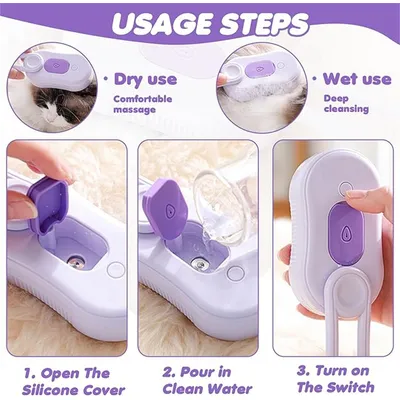 USAGE STEPS

· Dry use
Comfortable massage

· Wet use
Deep cleansing

1. Open The Silicone Cover

2. Pour in Clean Water

3. Turn on The Switch