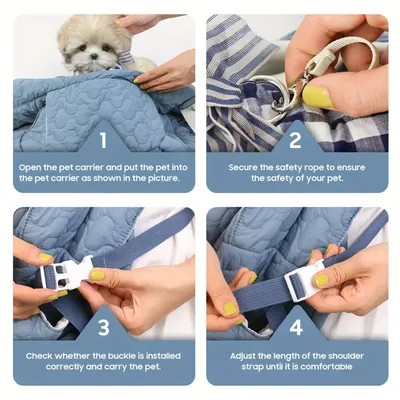 1

Open the pet carrier and put the pet into the pet carrier as shown in the picture.

2

Secure the safety rope to ensure the safety of your pet.

3

Check whether the buckle is installed correctly and carry the pet.

4

Adjust the length of the shoulder strap until it is comfortable