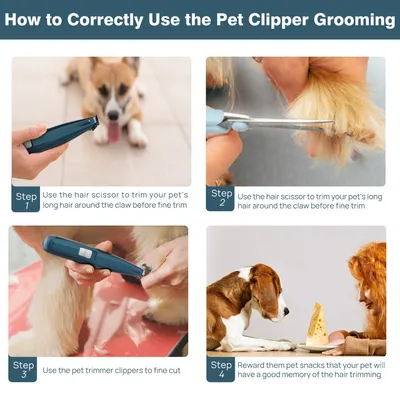 How to Correctly Use the Pet Clipper Grooming

Step 1 Use the hair scissor to trim your pet's long hair around the claw before fine trim

Step 2 Use the hair scissor to trim your pet's long hair around the claw before fine trim

Step 3 Use the pet trimmer clippers to fine cut

Step 4 Reward them pet snacks that your pet will have a good memory of the hair trimming