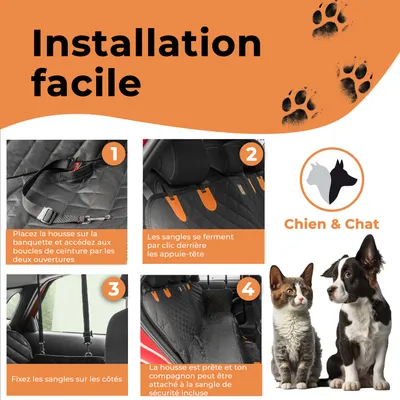 Installation facile

1

Placez la housse sur la banquette et accédez aux boucles de ceinture par les deux ouvertures

2

Les sangles se ferment par clic derrière les appuie-tête

Chien & Chat

3

Fixez les sangles sur les côtés

4

La housse est prête et ton compagnon peut être attaché à la sangle de sécurité incluse