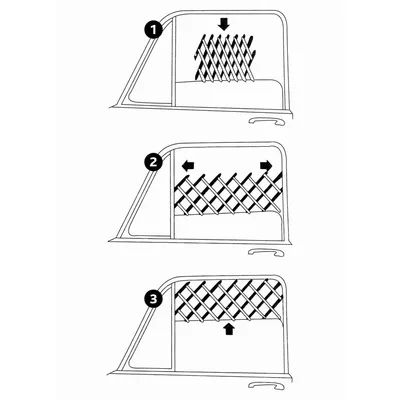 1

2

3