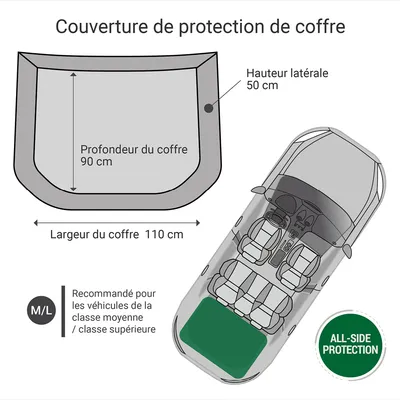 Couverture de protection de coffre

Hauteur latérale
50 cm

Profondeur du coffre
90 cm

Largeur du coffre 110 cm

M/L

Recommandé pour les véhicules de la classe moyenne / classe supérieure

ALL-SIDE PROTECTION