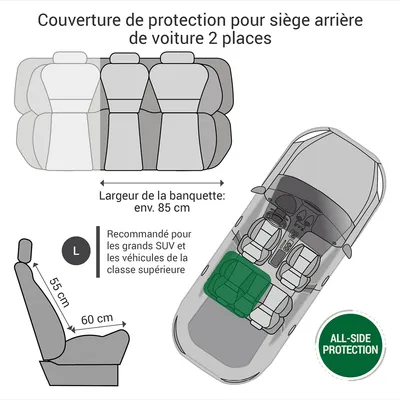 Couverture de protection pour siège arrière de voiture 2 places

Largeur de la banquette: env. 85 cm

L

Recommandé pour les grands SUV et les véhicules de la classe supérieure

55 cm

60 cm

ALL-SIDE PROTECTION