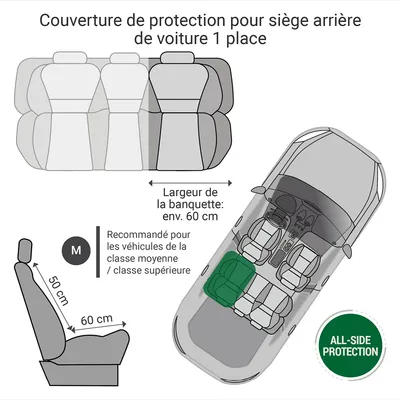 Couverture de protection pour siège arrière de voiture 1 place

Largeur de la banquette: env. 60 cm

M

Recommandé pour les véhicules de la classe moyenne / classe supérieure

50 cm

60 cm

ALL-SIDE PROTECTION