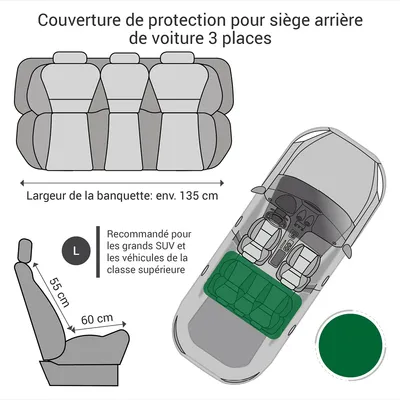 Couverture de protection pour siège arrière de voiture 3 places

Largeur de la banquette: env. 135 cm

L

Recommandé pour les grands SUV et les véhicules de la classe supérieure

55 cm

60 cm