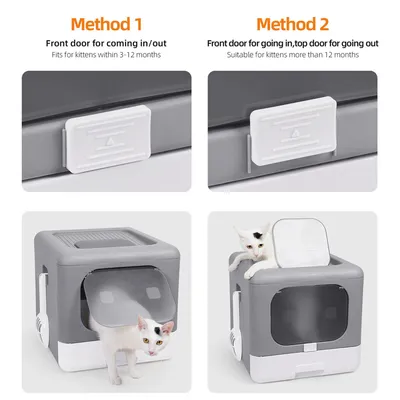 Method 1
Front door for coming in/out
Fits for kittens within 3-12 months

Method 2
Front door for going in,top door for going out
Suitable for kittens more than 12 months