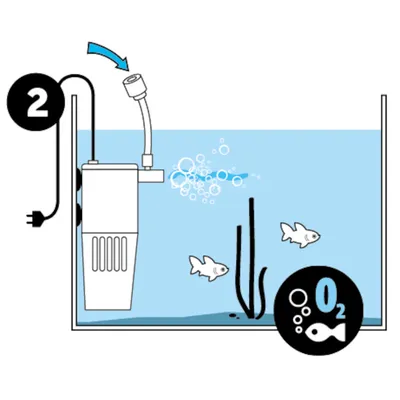 2

$O_2$