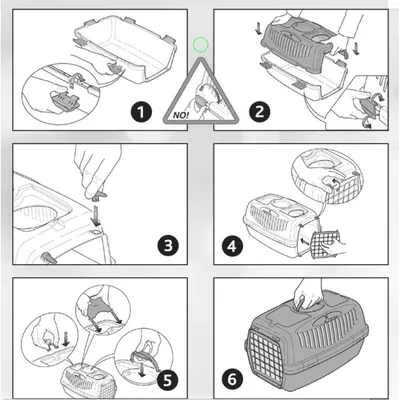 1

NO!

2

3

4

5

6