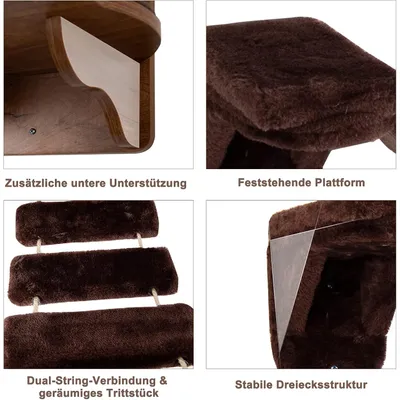 Zusätzliche untere Unterstützung

Feststehende Plattform

Dual-String-Verbindung & geräumiges Trittstück

Stabile Dreiecksstruktur