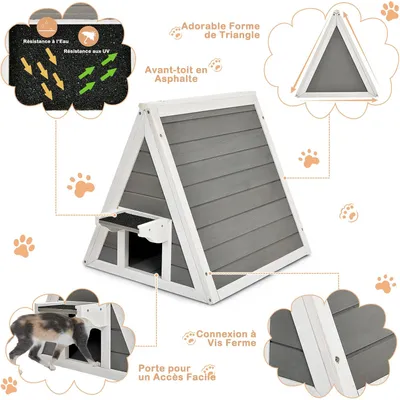 Résistance à l'Eau

Résistance aux UV

Adorable Forme de Triangle

Avant-toit en Asphalte

Connexion à Vis Ferme

Porte pour un Accès Facile