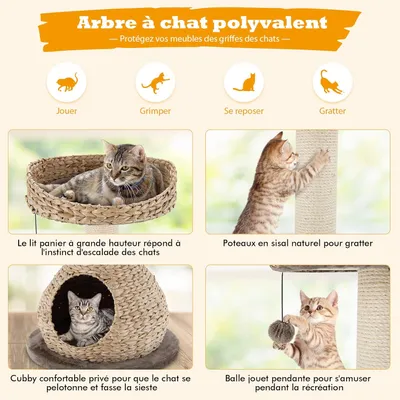 Arbre à chat polyvalent
— Protégez vos meubles des griffes des chats —

Jouer

Grimper

Se reposer

Gratter

Le lit panier à grande hauteur répond à l'instinct d'escalade des chats

Poteaux en sisal naturel pour gratter

Cubby confortable privé pour que le chat se pelotonne et fasse la sieste

Balle jouet pendante pour s'amuser pendant la récréation