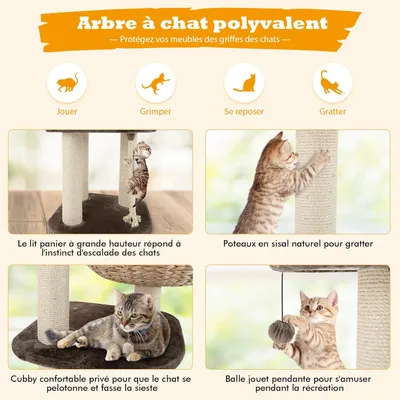 Arbre à chat polyvalent

— Protégez vos meubles des griffes des chats —

Jouer

Grimper

Se reposer

Gratter

Le lit panier à grande hauteur répond à l'instinct d'escalade des chats

Poteaux en sisal naturel pour gratter

Cubby confortable privé pour que le chat se pelotonne et fasse la sieste

Balle jouet pendante pour s'amuser pendant la récréation