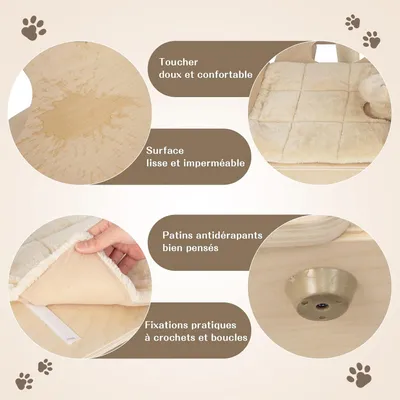 Toucher
doux et confortable

Surface
lisse et imperméable

Patins antidérapants
bien pensés

Fixations pratiques
à crochets et boucles