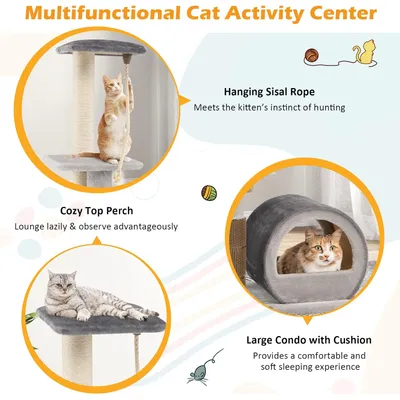 Multifunctional Cat Activity Center

Hanging Sisal Rope
Meets the kitten's instinct of hunting

Cozy Top Perch
Lounge lazily & observe advantageously

Large Condo with Cushion
Provides a comfortable and soft sleeping experience