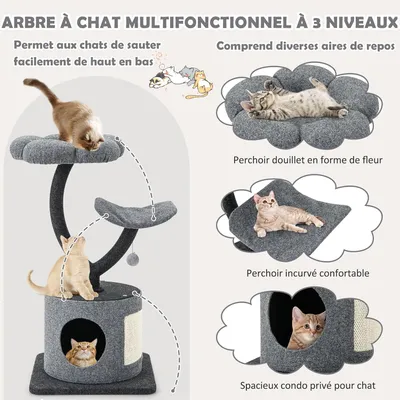 ARBRE À CHAT MULTIFONCTIONNEL À 3 NIVEAUX

Permet aux chats de sauter facilement de haut en bas

Comprend diverses aires de repos

Perchoir douillet en forme de fleur

Perchoir incurvé confortable

Spacieux condo privé pour chat