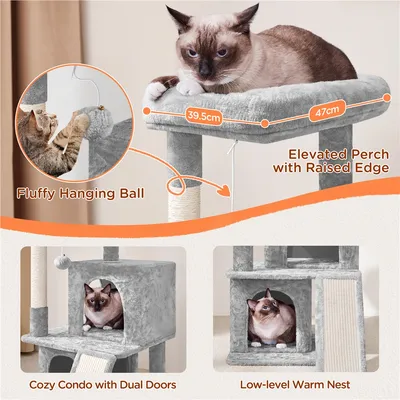 39.5cm

47cm

Elevated Perch
with Raised Edge

Fluffy Hanging Ball

Cozy Condo with Dual Doors

Low-level Warm Nest