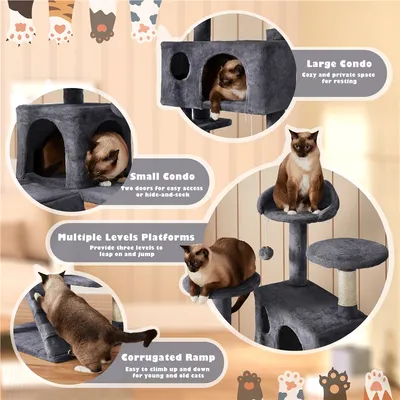 Large Condo
Cozy and private space for resting

Small Condo
Two doors for easy access or hide-and-seek

Multiple Levels Platforms
Provide three levels to leap on and jump

Corrugated Ramp
Easy to climb up and down for young and old cats