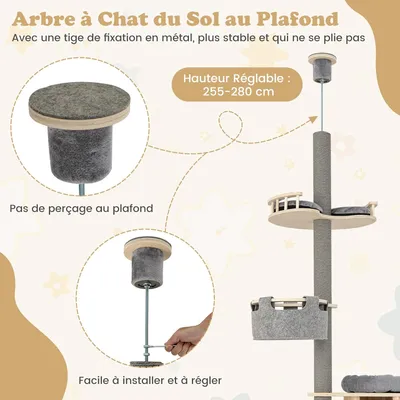 Arbre à Chat du Sol au Plafond

Avec une tige de fixation en métal, plus stable et qui ne se plie pas

Hauteur Réglable : 255-280 cm

Pas de perçage au plafond

Facile à installer et à régler