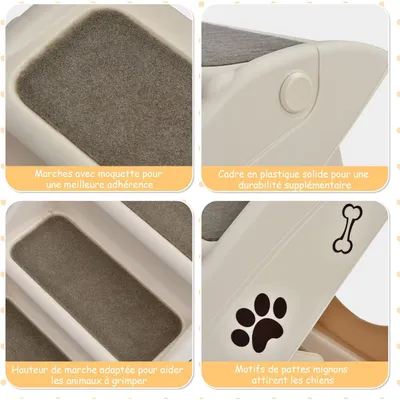 Marches avec moquette pour une meilleure adhérence

Cadre en plastique solide pour une durabilité supplémentaire

Hauteur de marche adaptée pour aider les animaux à grimper

Motifs de pattes mignons attirent les chiens