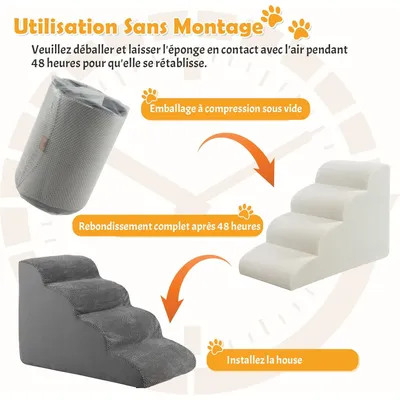 Utilisation Sans Montage

Veuillez déballer et laisser l'éponge en contact avec l'air pendant 48 heures pour qu'elle se rétablisse.

Emballage à compression sous vide

Rebondissement complet après 48 heures

Installez la house