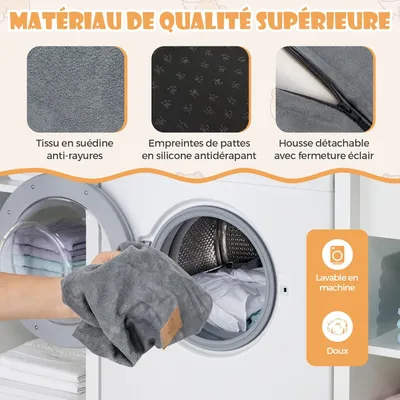 MATÉRIAU DE QUALITÉ SUPÉRIEURE

Tissu en suédine anti-rayures

Empreintes de pattes en silicone antidérapant

Housse détachable avec fermeture éclair

Lavable en machine

Doux