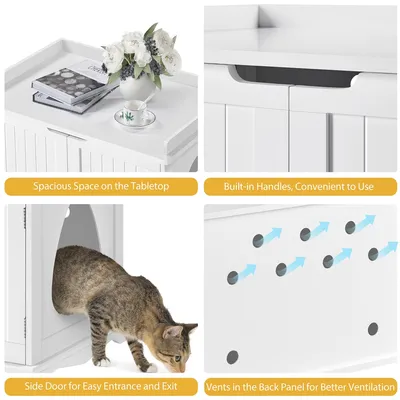 Spacious Space on the Tabletop

Built-in Handles, Convenient to Use

Side Door for Easy Entrance and Exit

Vents in the Back Panel for Better Ventilation