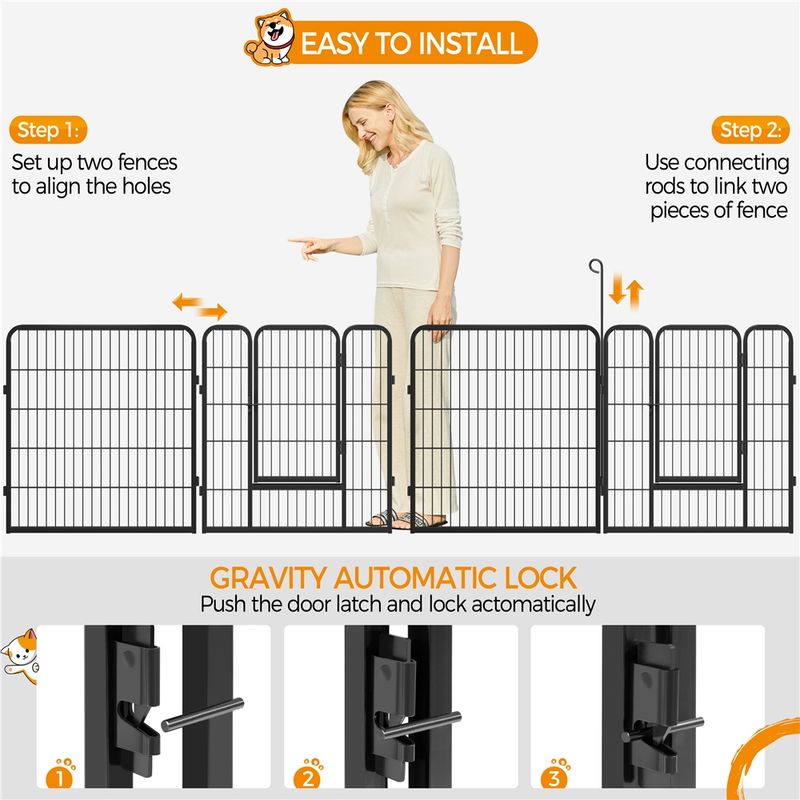 EASY TO INSTALL

Step 1:
Set up two fences to align the holes

Step 2:
Use connecting rods to link two pieces of fence

GRAVITY AUTOMATIC LOCK
Push the door latch and lock actomatically

1

2

3