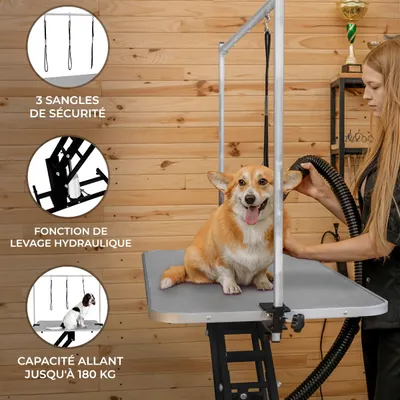 3 SANGLES DE SÉCURITÉ

FONCTION DE LEVAGE HYDRAULIQUE

CAPACITÉ ALLANT JUSQU'À 180 KG