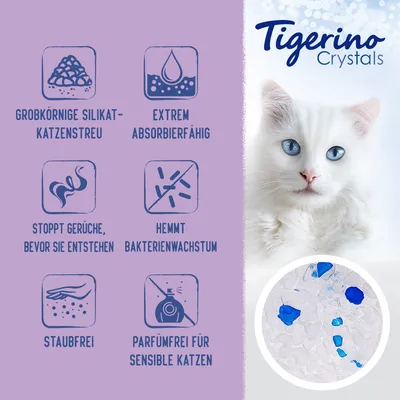 GROBKÖRNIGE SILIKAT-KATZENSTREU

EXTREM ABSORBIERFÄHIG

STOPPT GERÜCHE, BEVOR SIE ENTSTEHEN

HEMMT BAKTERIENWACHSTUM

STAUBFREI

PARFÜMFREI FÜR SENSIBLE KATZEN

Tigerino Crystals