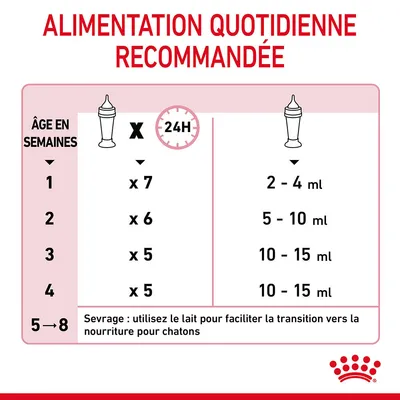 ALIMENTATION QUOTIDIENNE RECOMMANDÉE

| ÂGE EN SEMAINES | X 24H | |
|---|---|---|
| 1 | x 7 | 2 - 4 ml |
| 2 | x 6 | 5 - 10 ml |
| 3 | x 5 | 10 - 15 ml |
| 4 | x 5 | 10 - 15 ml |
| 5→8 | Sevrage : utilisez le lait pour faciliter la transition vers la nourriture pour chatons | |