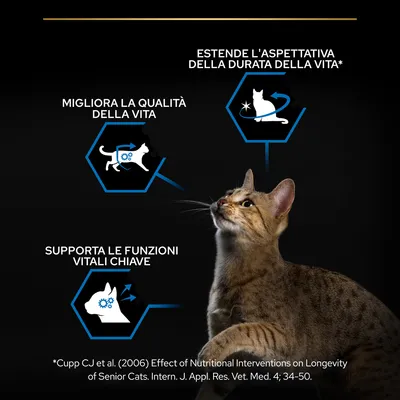 ESTENDE L'ASPETTATIVA DELLA DURATA DELLA VITA*

MIGLIORA LA QUALITÀ DELLA VITA

SUPPORTA LE FUNZIONI VITALI CHIAVE

*Cupp CJ et al. (2006) Effect of Nutritional Interventions on Longevity of Senior Cats. Intern. J. Appl. Res. Vet. Med. 4; 34-50.