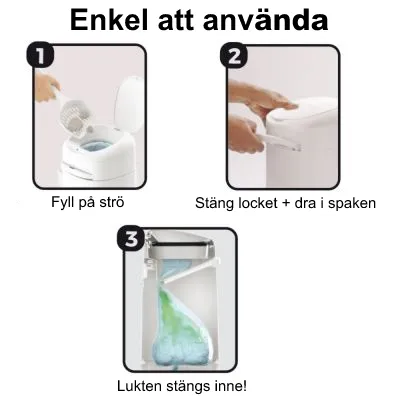 Enkel att använda

1

Fyll på strö

2

Stäng locket + dra i spaken

3

Lukten stängs inne!