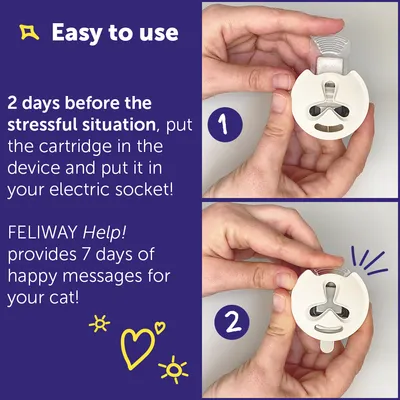 Easy to use

2 days before the stressful situation, put the cartridge in the device and put it in your electric socket!

FELIWAY Help! provides 7 days of happy messages for your cat!

1

2