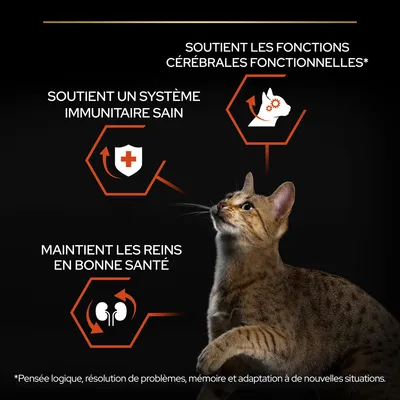 SOUTIENT LES FONCTIONS CÉRÉBRALES FONCTIONNELLES*

SOUTIENT UN SYSTÈME IMMUNITAIRE SAIN

MAINTIENT LES REINS EN BONNE SANTÉ

*Pensée logique, résolution de problèmes, mémoire et adaptation à de nouvelles situations.