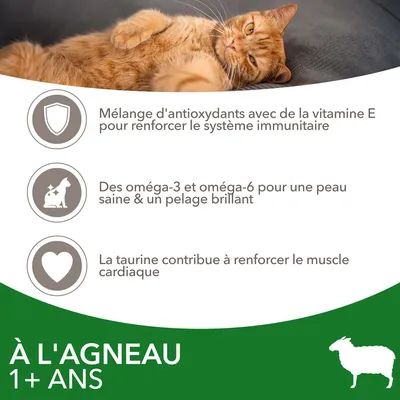 Mélange d'antioxydants avec de la vitamine E pour renforcer le système immunitaire

Des oméga-3 et oméga-6 pour une peau saine & un pelage brillant

La taurine contribue à renforcer le muscle cardiaque

À L'AGNEAU
1+ ANS