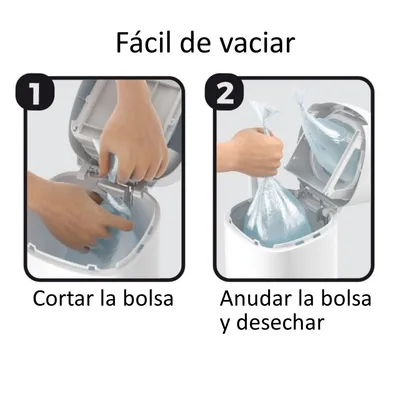 Fácil de vaciar

1

Cortar la bolsa

2

Anudar la bolsa y desechar