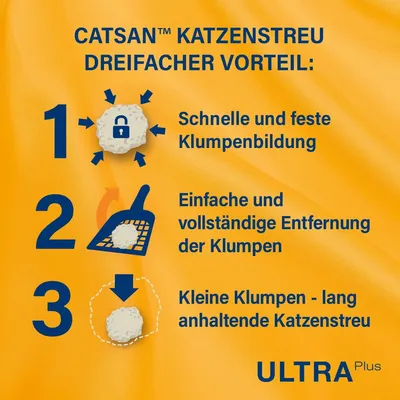 CATSAN™ KATZENSTREU
DREIFACHER VORTEIL:

1 Schnelle und feste Klumpenbildung

2 Einfache und vollständige Entfernung der Klumpen

3 Kleine Klumpen - lang anhaltende Katzenstreu

ULTRA Plus