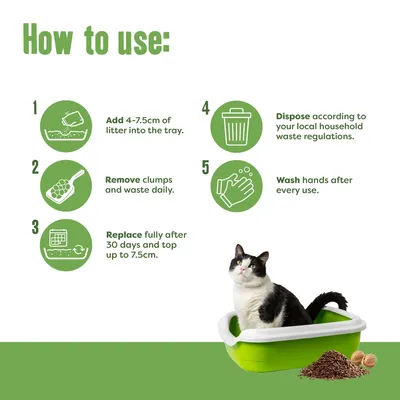 How to use:

1 Add 4-7.5cm of litter into the tray.

2 Remove clumps and waste daily.

3 Replace fully after 30 days and top up to 7.5cm.

4 Dispose according to your local household waste regulations.

5 Wash hands after every use.