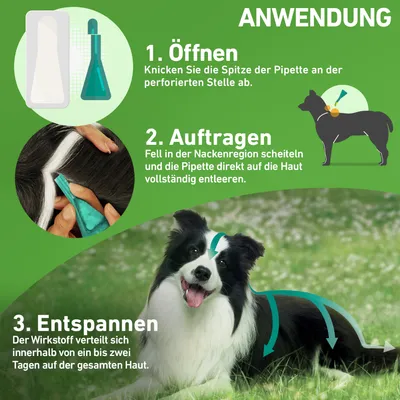 ANWENDUNG

1. Öffnen
Knicken Sie die Spitze der Pipette an der perforierten Stelle ab.

2. Auftragen
Fell in der Nackenregion scheiteln und die Pipette direkt auf die Haut vollständig entleeren.

3. Entspannen
Der Wirkstoff verteilt sich innerhalb von ein bis zwei Tagen auf der gesamten Haut.