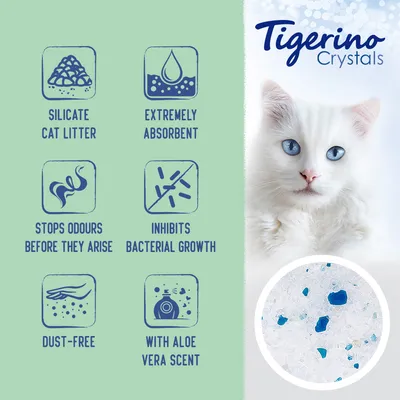 SILICATE CAT LITTER

EXTREMELY ABSORBENT

STOPS ODOURS BEFORE THEY ARISE

INHIBITS BACTERIAL GROWTH

DUST-FREE

WITH ALOE VERA SCENT

Tigerino Crystals