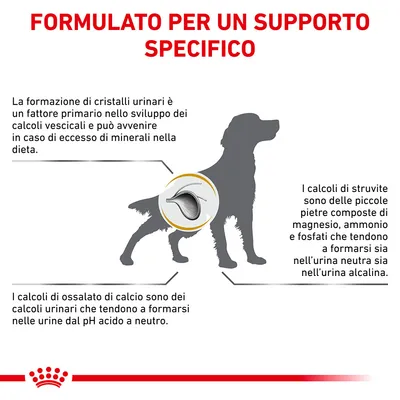 FORMULATO PER UN SUPPORTO SPECIFICO

La formazione di cristalli urinari è un fattore primario nello sviluppo dei calcoli vescicali e può avvenire in caso di eccesso di minerali nella dieta.

I calcoli di struvite sono delle piccole pietre composte di magnesio, ammonio e fosfati che tendono a formarsi sia nell'urina neutra sia nell'urina alcalina.

I calcoli di ossalato di calcio sono dei calcoli urinari che tendono a formarsi nelle urine dal pH acido a neutro.