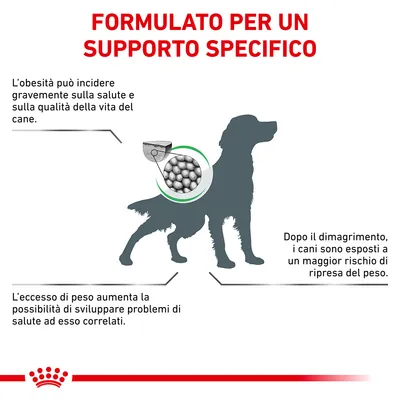 FORMULATO PER UN SUPPORTO SPECIFICO

L'obesità può incidere gravemente sulla salute e sulla qualità della vita del cane.

Dopo il dimagrimento, i cani sono esposti a un maggior rischio di ripresa del peso.

L'eccesso di peso aumenta la possibilità di sviluppare problemi di salute ad esso correlati.