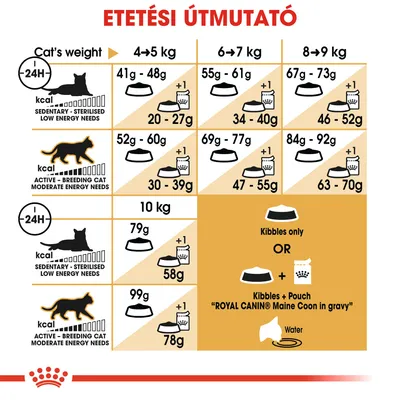 ETETÉSI ÚTMUTATÓ

| Cat's weight | 4→5 kg | 6→7 kg | 8→9 kg |
|---|---|---|---|
| 24H kcal SEDENTARY - STERILISED LOW ENERGY NEEDS | 41g - 48g +1 20 - 27g | 55g - 61g +1 34 - 40g | 67g - 73g +1 46 - 52g |
| kcal ACTIVE - BREEDING CAT MODERATE ENERGY NEEDS | 52g - 60g +1 30 - 39g | 69g - 77g +1 47 - 55g | 84g - 92g +1 63 - 70g |

| | 10 kg |
|---|---|
| 24H kcal SEDENTARY - STERILISED LOW ENERGY NEEDS | 79g +1 58g |
| kcal ACTIVE - BREEDING CAT MODERATE ENERGY NEEDS | 99g +1 78g |

Kibbles only

OR

+

Kibbles + Pouch
"ROYAL CANIN® Maine Coon in gravy"

Water