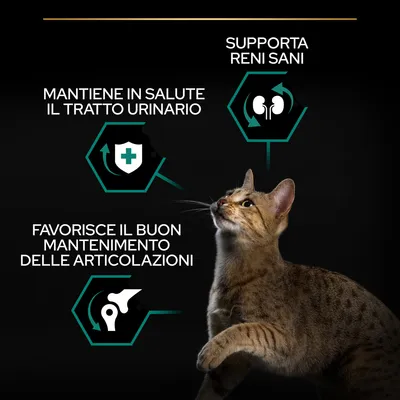 SUPPORTA
RENI SANI

MANTIENE IN SALUTE
IL TRATTO URINARIO

FAVORISCE IL BUON
MANTENIMENTO
DELLE ARTICOLAZIONI